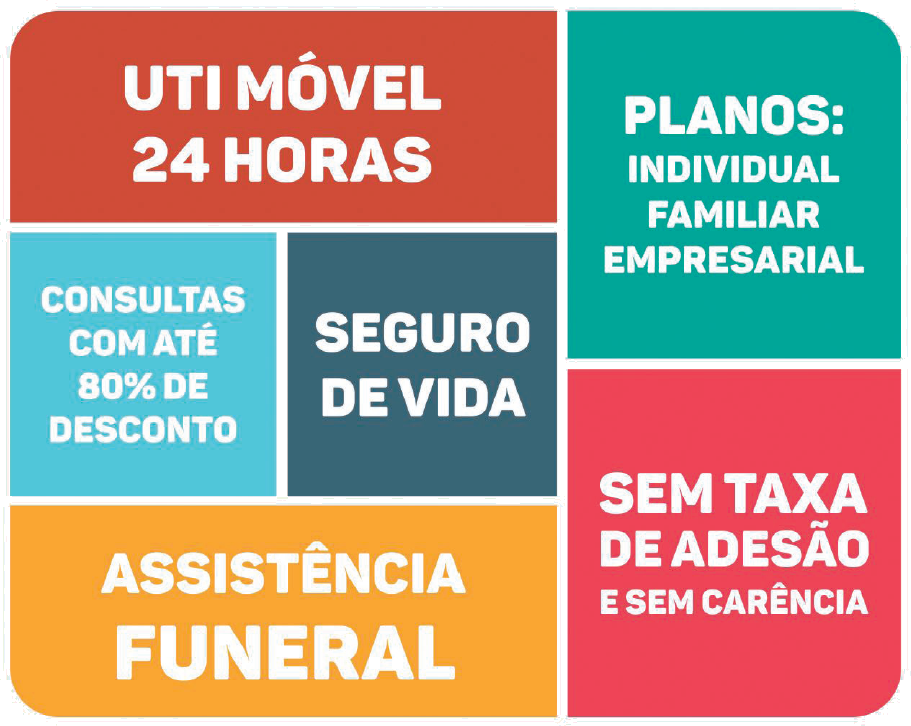 UTI MÓVEL
24 HORAS

CONSULTAS
COM ATÉ
80% DE
DESCONTO

SEGURO
DE VIDA

ASSISTÊNCIA
FUNERAL

PLANOS:
INDIVIDUAL
FAMILIAR
EMPRESARIAL

SEM TAXA
DE ADESÃO
E SEM CARÊNCIA